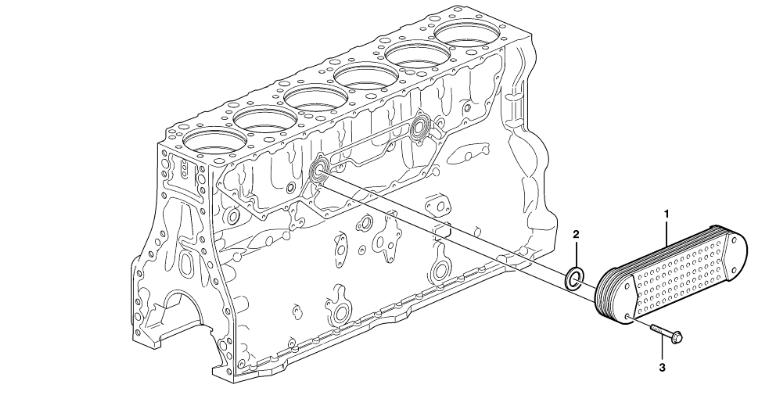 1
2
3